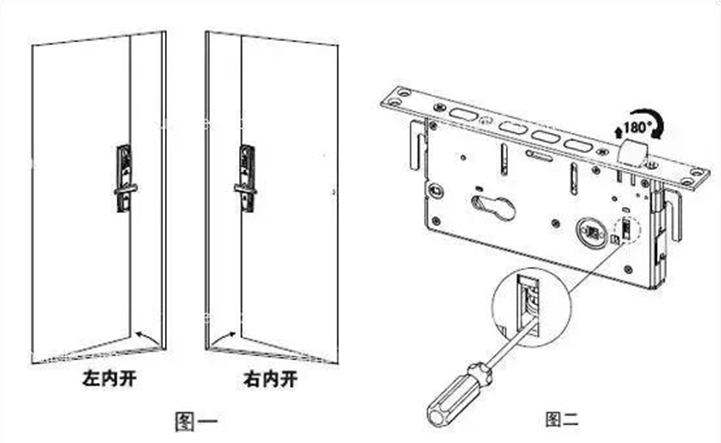 左内开

右内开

图一

180°

图二