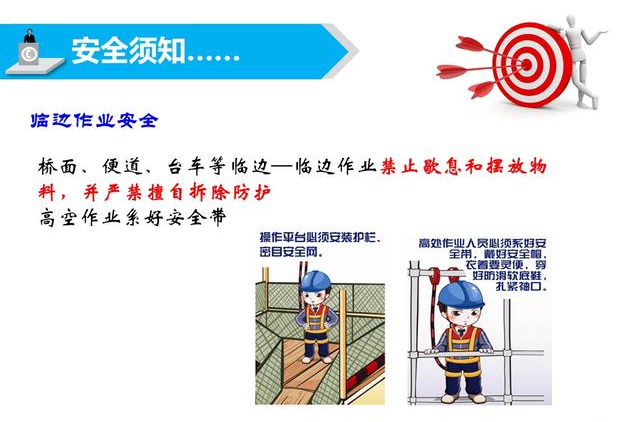 安全须知……

临边作业安全

桥面、便道、台车等临边—临边作业禁止歇息和摆放物料，并严禁擅自拆除防护
高空作业系好安全带

操作平台必须安装护栏、密目安全网。

高处作业人员必须系好安全带，戴好安全帽，衣着要灵便，穿好防滑软底鞋，扎紧袖口。